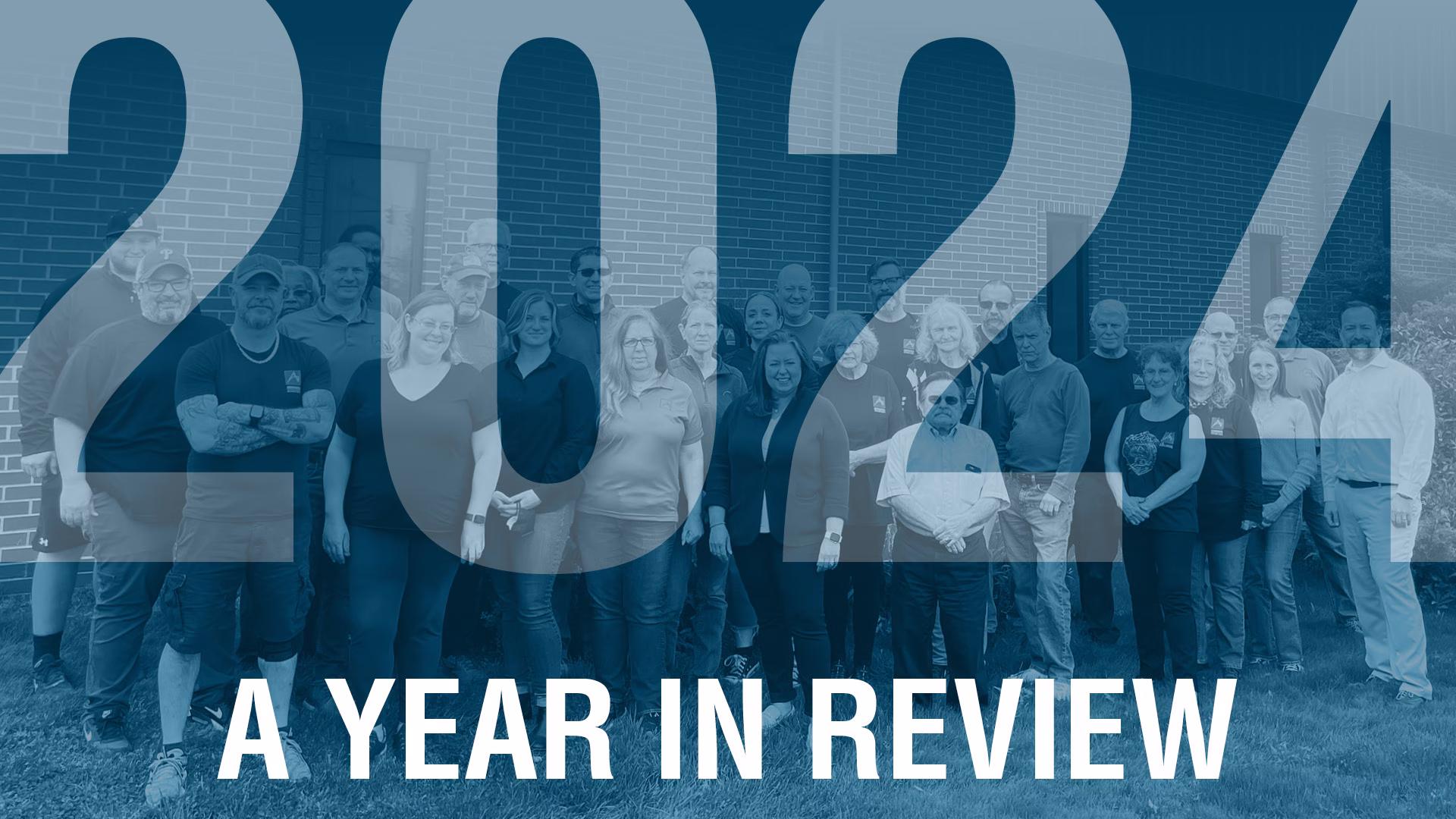 2024

A YEAR IN REVIEW